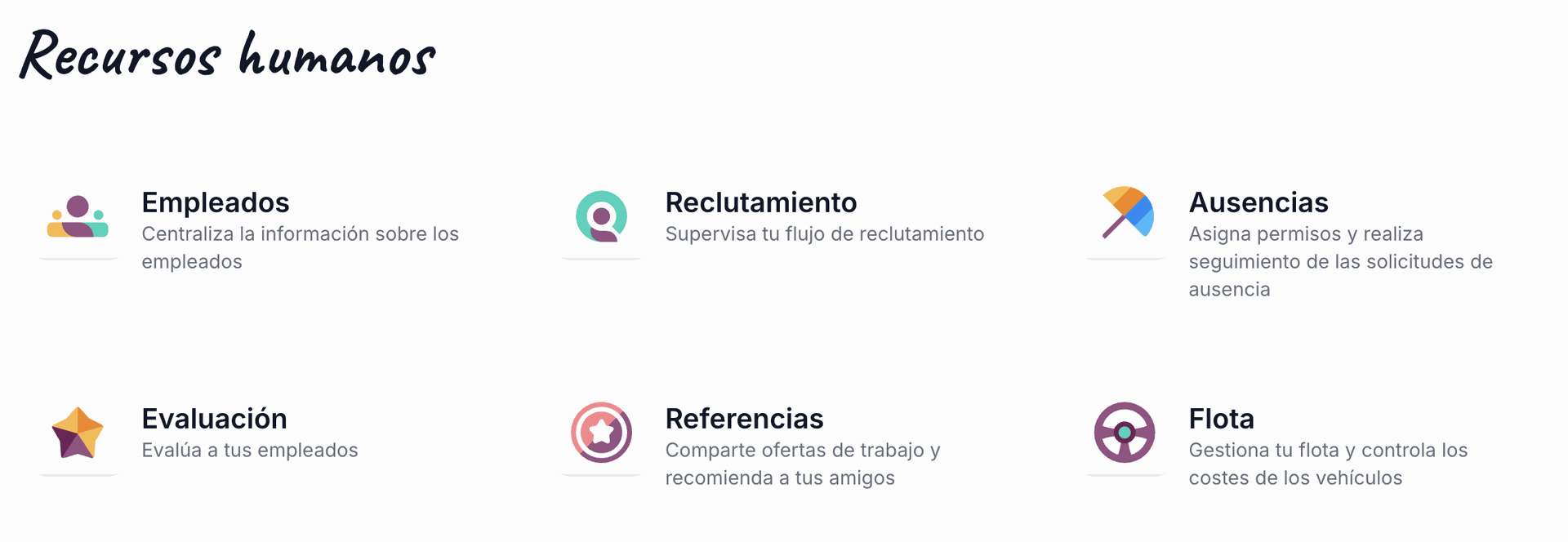 Recursos humanos

Empleados
Centraliza la información sobre los empleados

Reclutamiento
Supervisa tu flujo de reclutamiento

Ausencias
Asigna permisos y realiza seguimiento de las solicitudes de ausencia

Evaluación
Evalúa a tus empleados

Referencias
Comparte ofertas de trabajo y recomienda a tus amigos

Flota
Gestiona tu flota y controla los costes de los vehículos